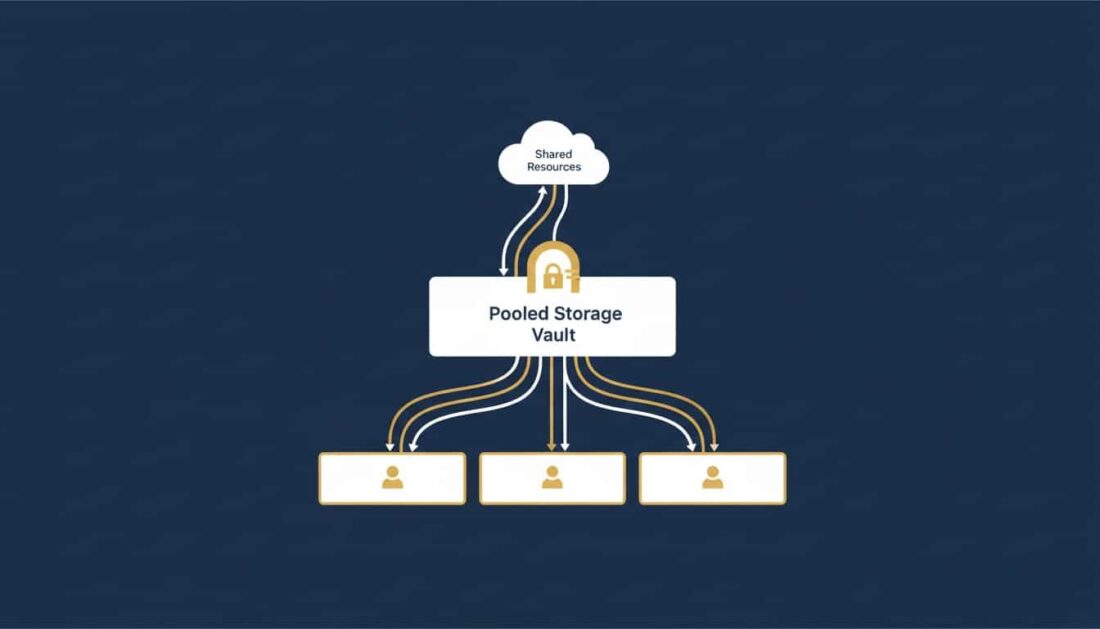 Shared Resources

Pooled Storage Vault